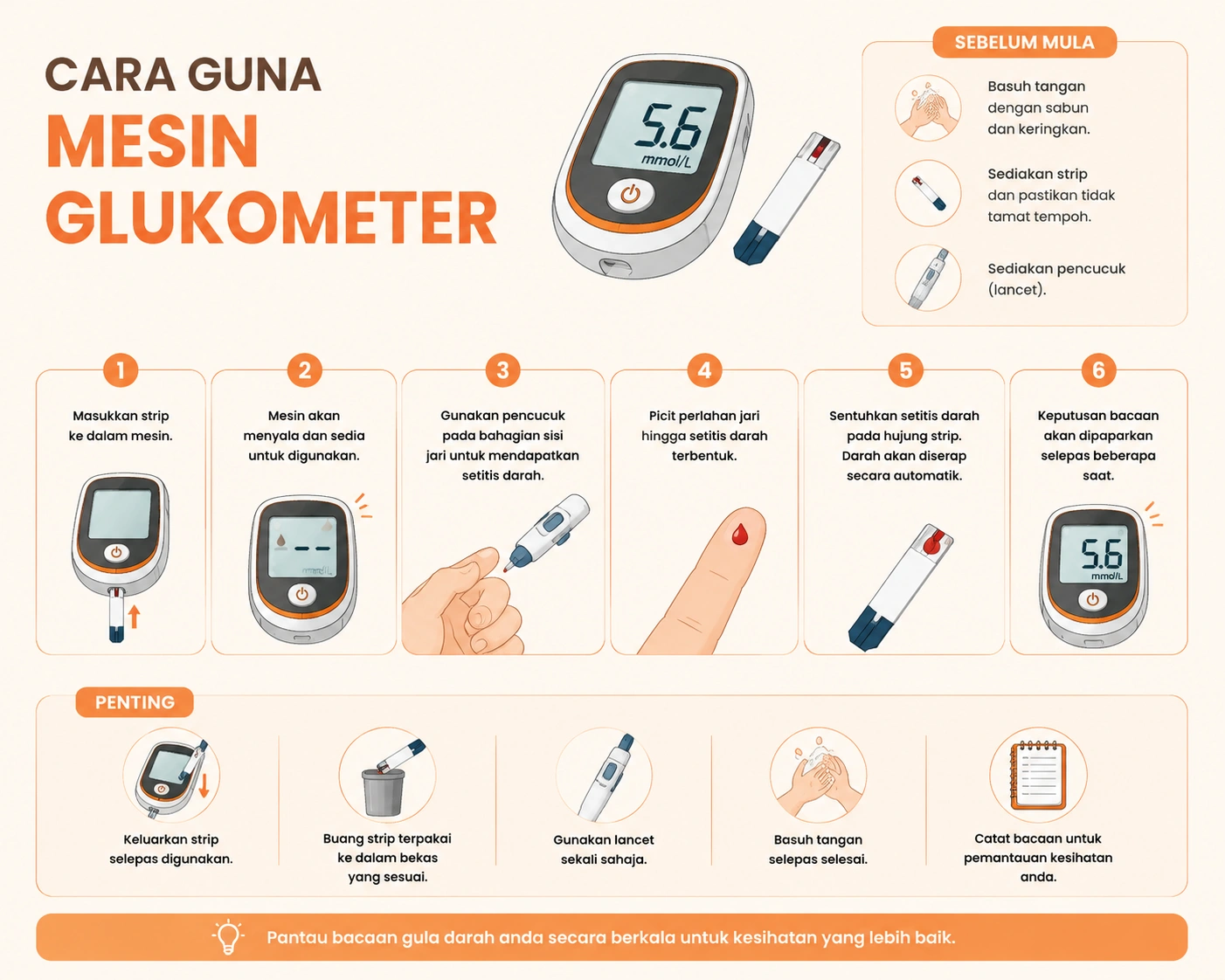 CARA GUNA
MESIN
GLUKOMETER

5.6
mmol/L

SEBELUM MULA

Basuh tangan dengan sabun dan keringkan.

Sediakan strip dan pastikan tidak tamat tempoh.

Sediakan pencucuk (lancet).

1
Masukkan strip ke dalam mesin.

2
Mesin akan menyala dan sedia untuk digunakan.

mmol/L

3
Gunakan pencucuk pada bahagian sisi jari untuk mendapatkan setitis darah.

4
Picit perlahan jari hingga setitis darah terbentuk.

5
Sentuhkan setitis darah pada hujung strip. Darah akan diserap secara automatik.

6
Keputusan bacaan akan dipaparkan selepas beberapa saat.

5.6
mmol/L

PENTING

Keluarkan strip selepas digunakan.

Buang strip terpakai ke dalam bekas yang sesuai.

Gunakan lancet sekali sahaja.

Basuh tangan selepas selesai.

Catat bacaan untuk pemantauan kesihatan anda.

Pantau bacaan gula darah anda secara berkala untuk kesihatan yang lebih baik.